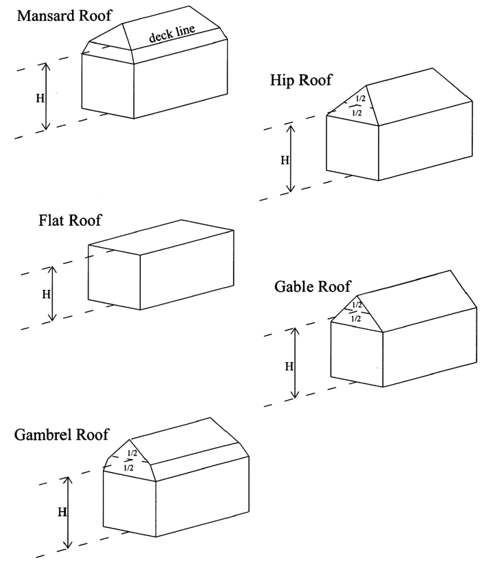 Mansard Roof

deck line

H

Hip Roof

1/2

1/2

H

Flat Roof

H

Gable Roof

1/2

1/2

H

Gambrel Roof

1/2

1/2

H